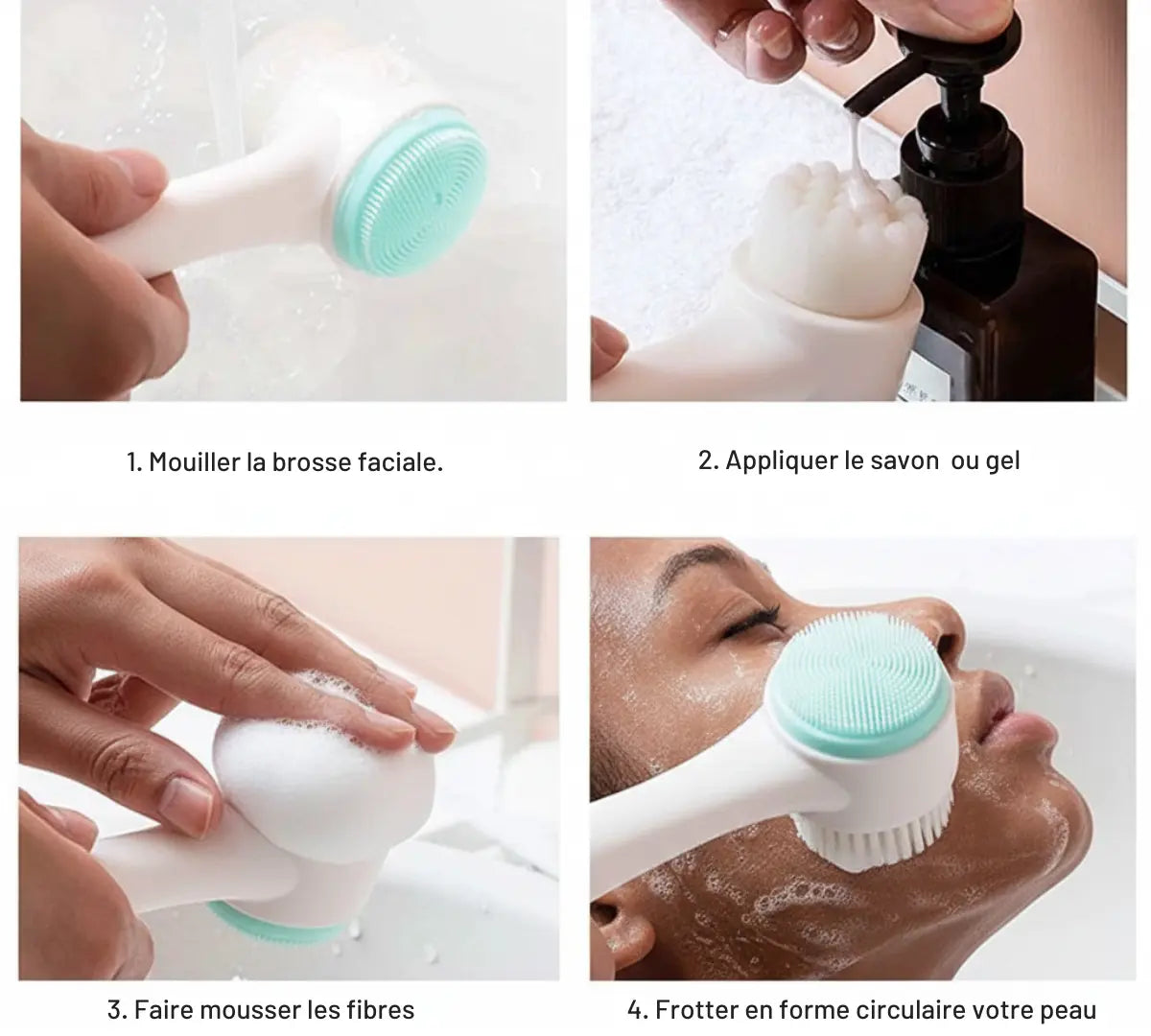 1. Mouiller la brosse faciale.

2. Appliquer le savon ou gel

3. Faire mousser les fibres

4. Frotter en forme circulaire votre peau