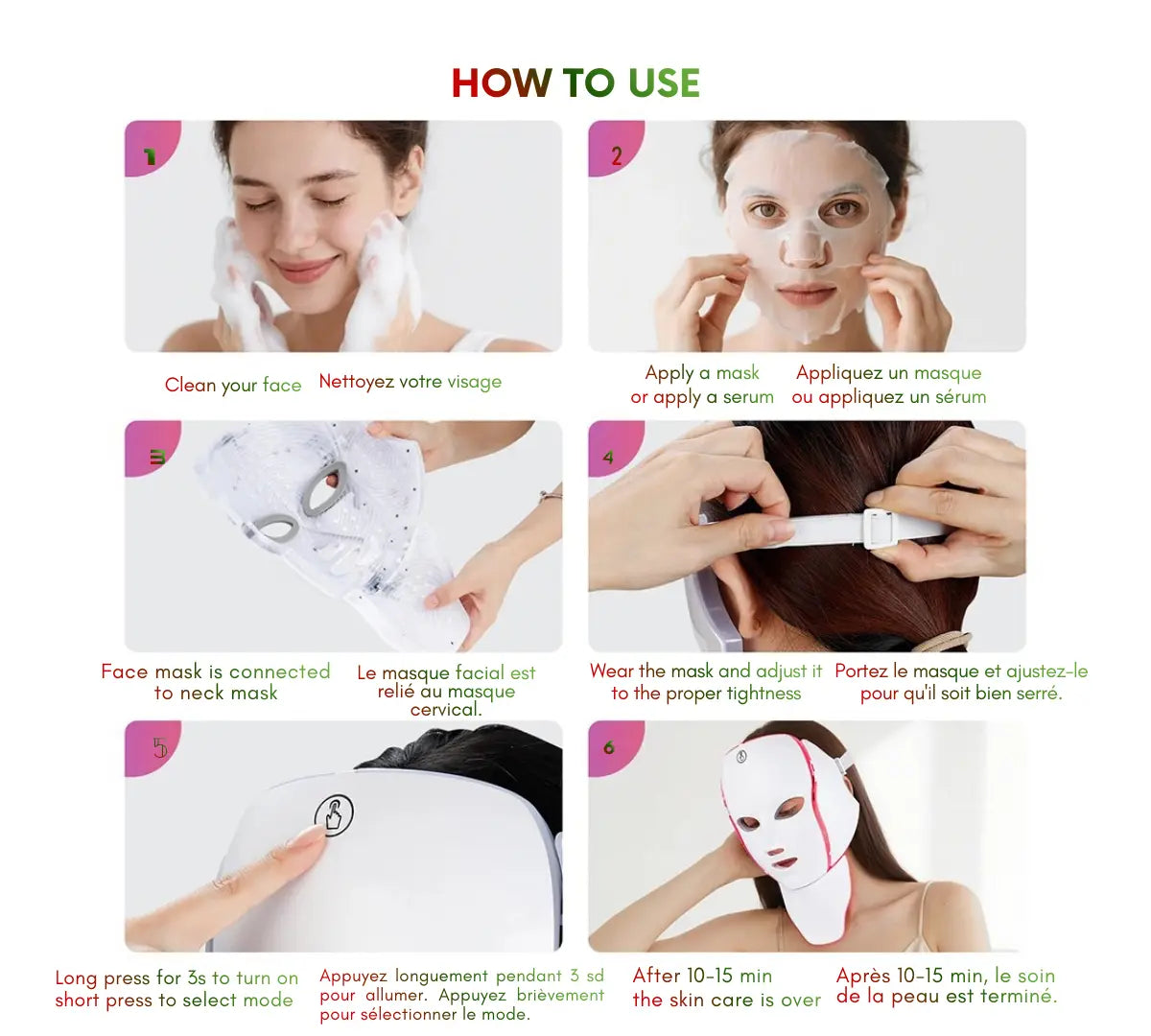 HOW TO USE

1

Clean your face

Nettoyez votre visage

2

Apply a mask or apply a serum

Appliquez un masque ou appliquez un sérum

3

Face mask is connected to neck mask

Le masque facial est relié au masque cervical.

4

Wear the mask and adjust it to the proper tightness

Portez le masque et ajustez-le pour qu'il soit bien serré.

5

Long press for 3s to turn on short press to select mode

Appuyez longuement pendant 3 sd pour allumer. Appuyez brièvement pour sélectionner le mode.

6

After 10-15 min the skin care is over

Après 10-15 min, le soin de la peau est terminé.